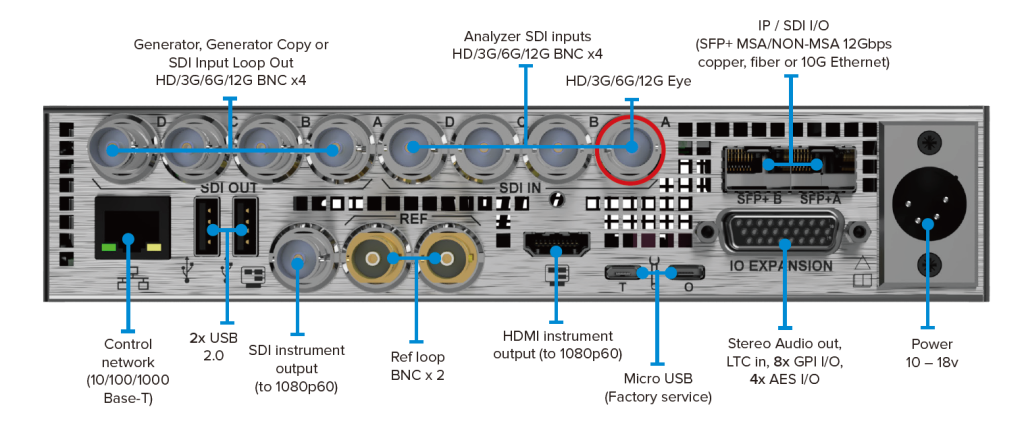 Generator, Generator Copy or SDI Input Loop Out HD/3G/6G/12G BNC x4

Analyzer SDI inputs HD/3G/6G/12G BNC x4

HD/3G/6G/12G Eye

IP / SDI I/O (SFP+ MSA/NON-MSA 12Gbps copper, fiber or 10G Ethernet)

D C B A D C B A

SDI OUT

SDI IN

REF

SFP+ B SFP+A

IO EXPANSION

T O

Control network (10/100/1000 Base-T)

2x USB 2.0

SDI instrument output (to 1080p60)

Ref loop BNC x 2

HDMI instrument output (to 1080p60)

Micro USB (Factory service)

Stereo Audio out, LTC in, 8x GPI I/O, 4x AES I/O

Power 10 – 18v